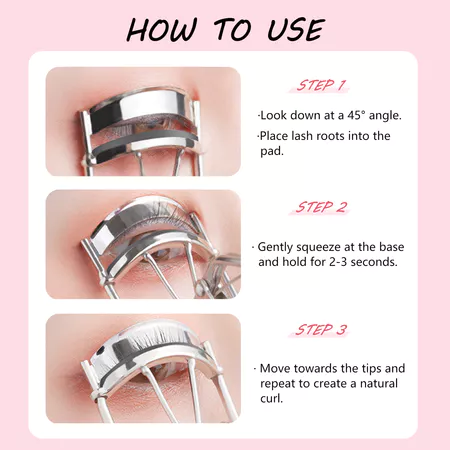 HOW TO USE

STEP 1

·Look down at a 45° angle.

·Place lash roots into the pad.

STEP 2

· Gently squeeze at the base and hold for 2-3 seconds.

STEP 3

· Move towards the tips and repeat to create a natural curl.